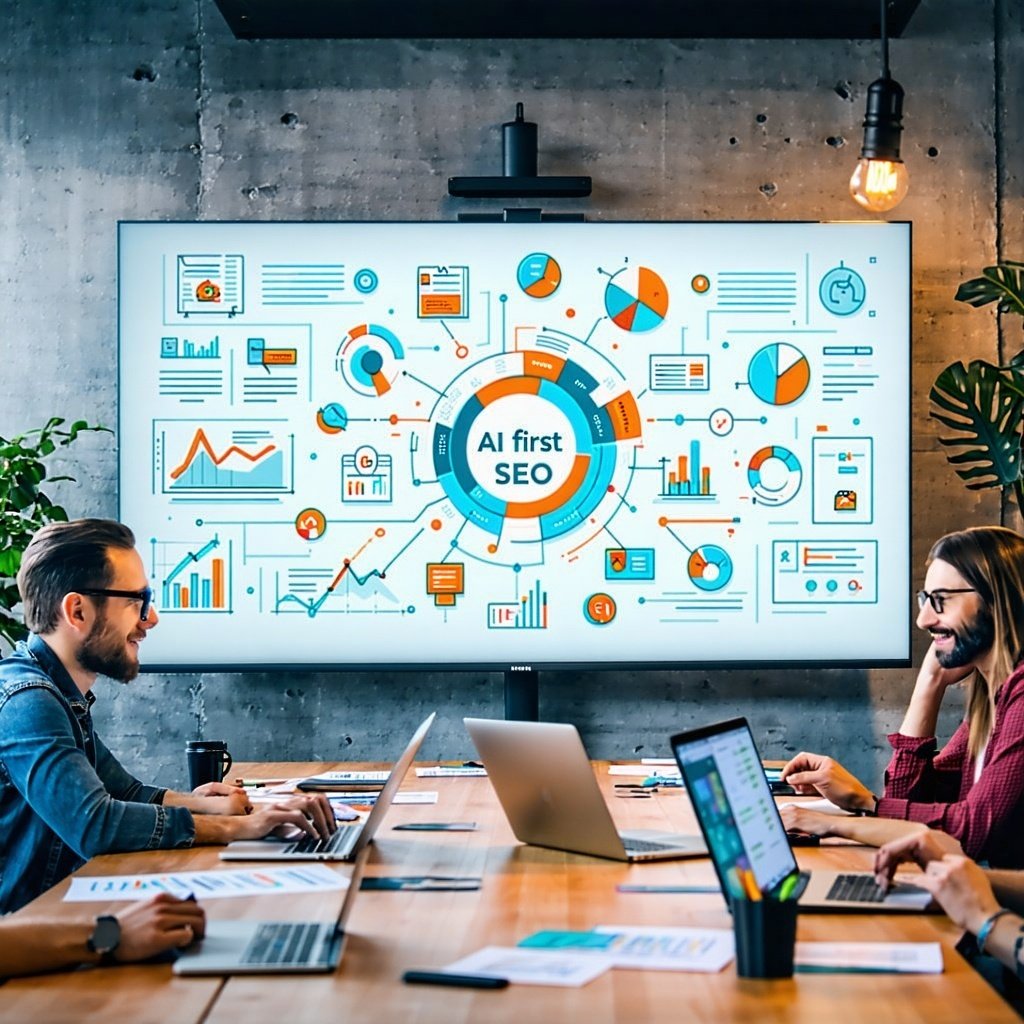 AI first SEO